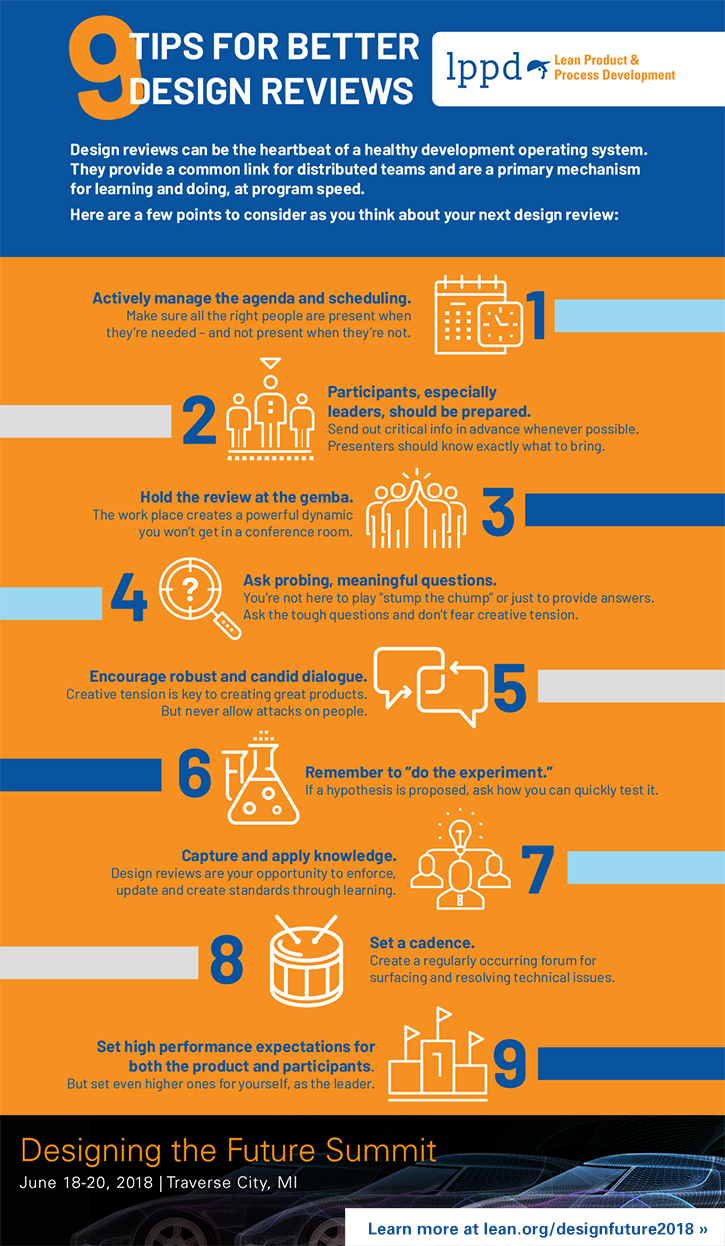 9 TIPS FOR BETTER DESIGN REVIEWS

lppd Lean Product & Process Development

Design reviews can be the heartbeat of a healthy development operating system. They provide a common link for distributed teams and are a primary mechanism for learning and doing, at program speed.

Here are a few points to consider as you think about your next design review:

Actively manage the agenda and scheduling.
Make sure all the right people are present when they're needed – and not present when they're not.

1

2

Participants, especially leaders, should be prepared.
Send out critical info in advance whenever possible. Presenters should know exactly what to bring.

Hold the review at the gemba.
The work place creates a powerful dynamic you won't get in a conference room.

3

4

Ask probing, meaningful questions.
You're not here to play "stump the chump" or just to provide answers. Ask the tough questions and don't fear creative tension.

Encourage robust and candid dialogue.
Creative tension is key to creating great products. But never allow attacks on people.

5

6

Remember to "do the experiment."
If a hypothesis is proposed, ask how you can quickly test it.

Capture and apply knowledge.
Design reviews are your opportunity to enforce, update and create standards through learning.

7

8

Set a cadence.
Create a regularly occurring forum for surfacing and resolving technical issues.

Set high performance expectations for both the product and participants.
But set even higher ones for yourself, as the leader.

1

9

Designing the Future Summit
June 18-20, 2018 | Traverse City, MI

Learn more at lean.org/designfuture2018 »